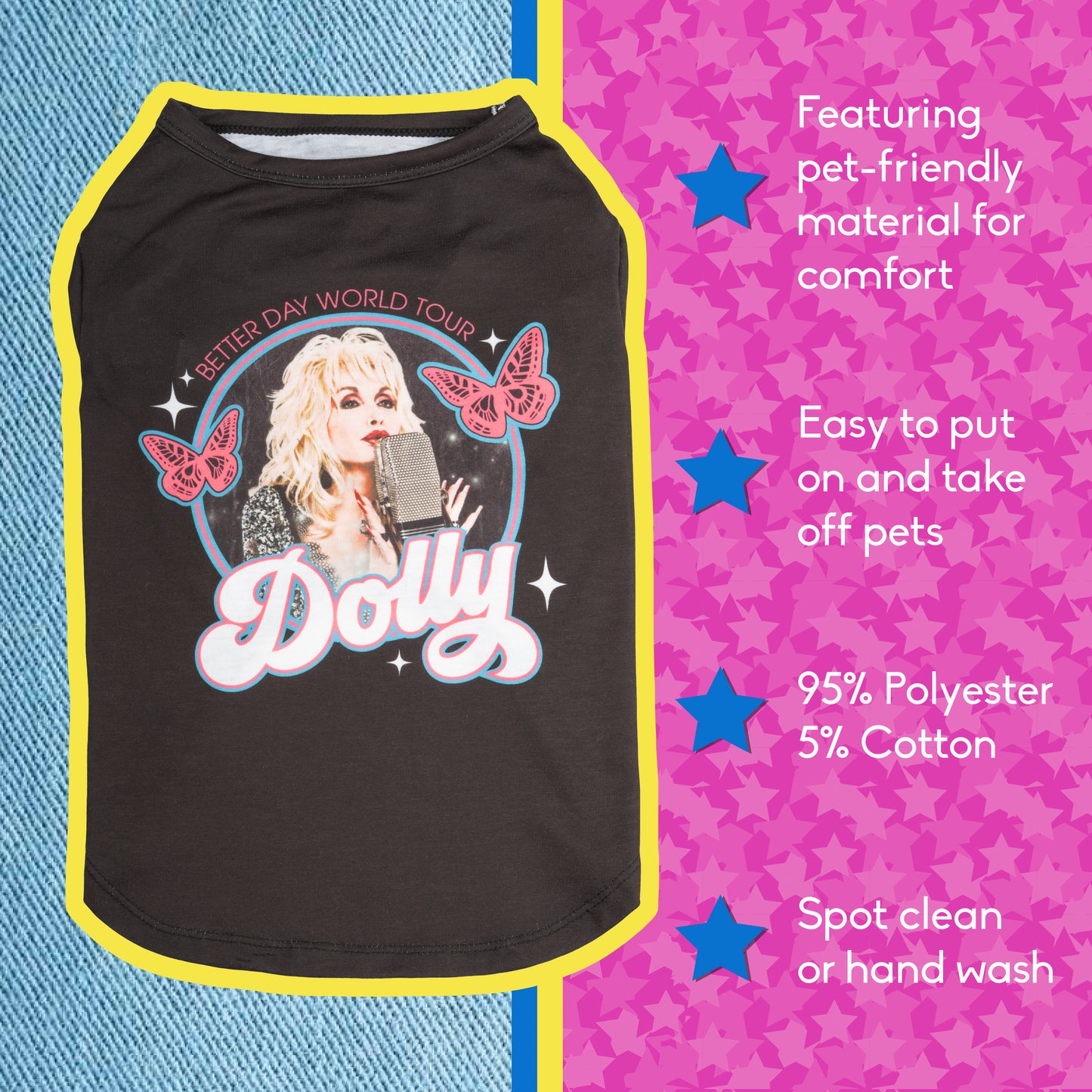 BETTER DAY WORLD TOUR

Dolly

Featuring pet-friendly material for comfort

Easy to put on and take off pets

95% Polyester
5% Cotton

Spot clean or hand wash