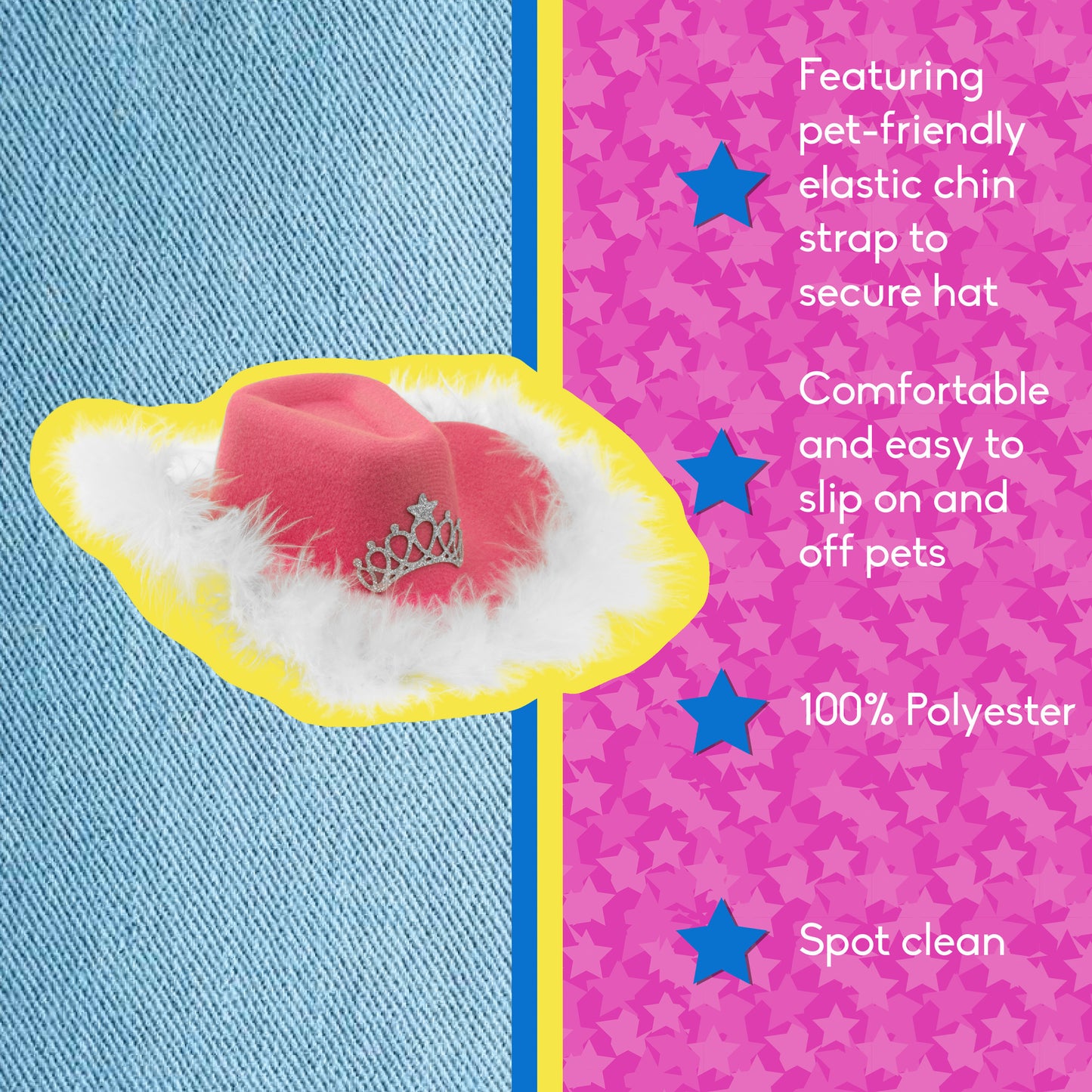 Featuring pet-friendly elastic chin strap to secure hat

Comfortable and easy to slip on and off pets

100% Polyester

Spot clean